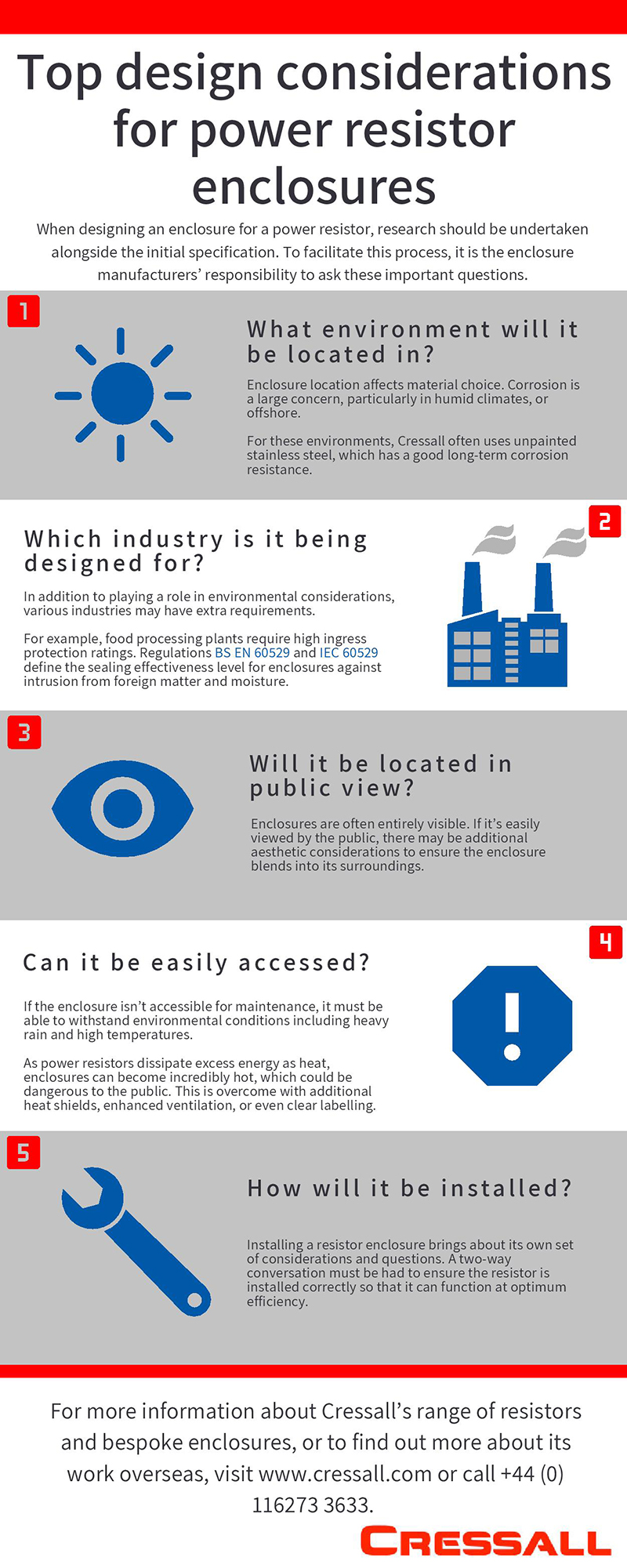 Top design considerations for power resistor enclosures

When designing an enclosure for a power resistor, research should be undertaken alongside the initial specification. To facilitate this process, it is the enclosure manufacturers' responsibility to ask these important questions.

1

What environment will it be located in?

Enclosure location affects material choice. Corrosion is a large concern, particularly in humid climates, or offshore.

For these environments, Cressall often uses unpainted stainless steel, which has a good long-term corrosion resistance.

2

Which industry is it being designed for?

In addition to playing a role in environmental considerations, various industries may have extra requirements.

For example, food processing plants require high ingress protection ratings. Regulations BS EN 60529 and IEC 60529 define the sealing effectiveness level for enclosures against intrusion from foreign matter and moisture.

3

Will it be located in public view?

Enclosures are often entirely visible. If it's easily viewed by the public, there may be additional aesthetic considerations to ensure the enclosure blends into its surroundings.

4

Can it be easily accessed?

If the enclosure isn't accessible for maintenance, it must be able to withstand environmental conditions including heavy rain and high temperatures.

As power resistors dissipate excess energy as heat, enclosures can become incredibly hot, which could be dangerous to the public. This is overcome with additional heat shields, enhanced ventilation, or even clear labelling.

5

How will it be installed?

Installing a resistor enclosure brings about its own set of considerations and questions. A two-way conversation must be had to ensure the resistor is installed correctly so that it can function at optimum efficiency.

For more information about Cressall's range of resistors and bespoke enclosures, or to find out more about its work overseas, visit www.cressall.com or call +44 (0) 116273 3633.

CRESSALL